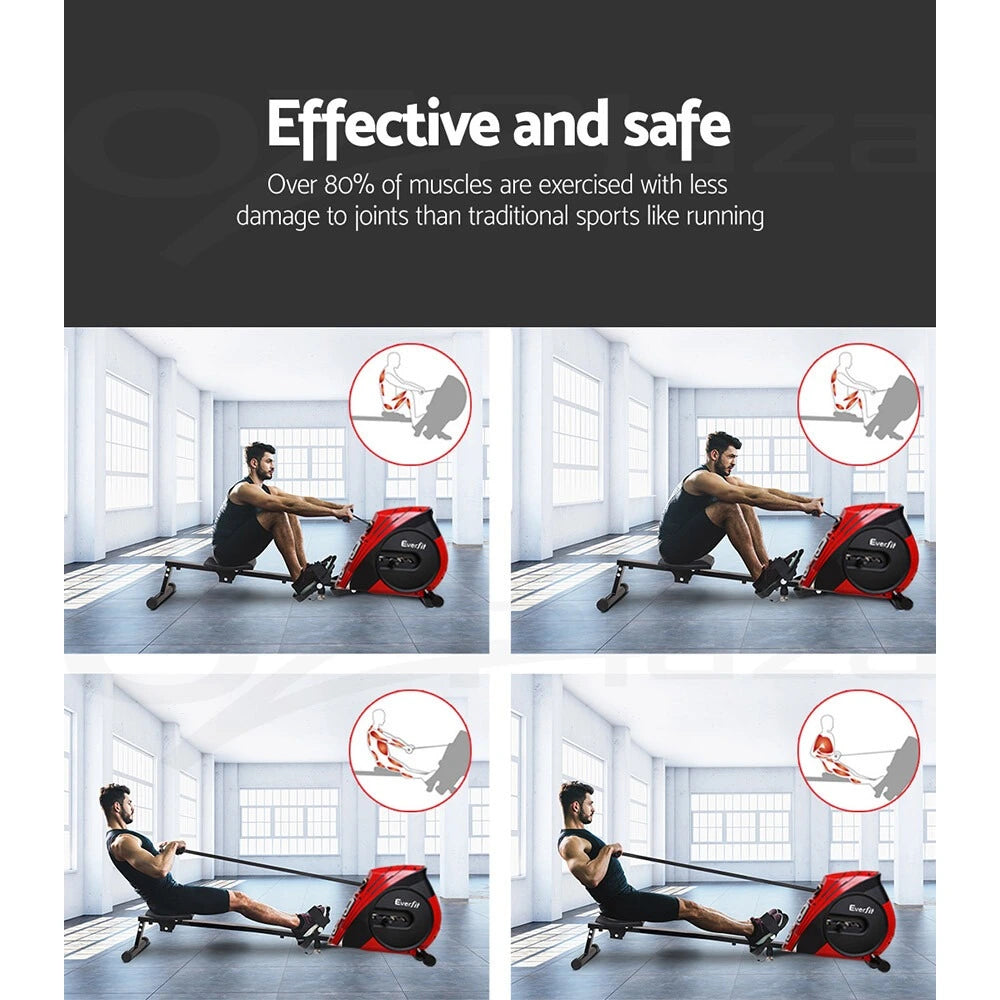 Effective and safe

Over 80% of muscles are exercised with less damage to joints than traditional sports like running

Everfit

Everfit

Everfit

Everfit